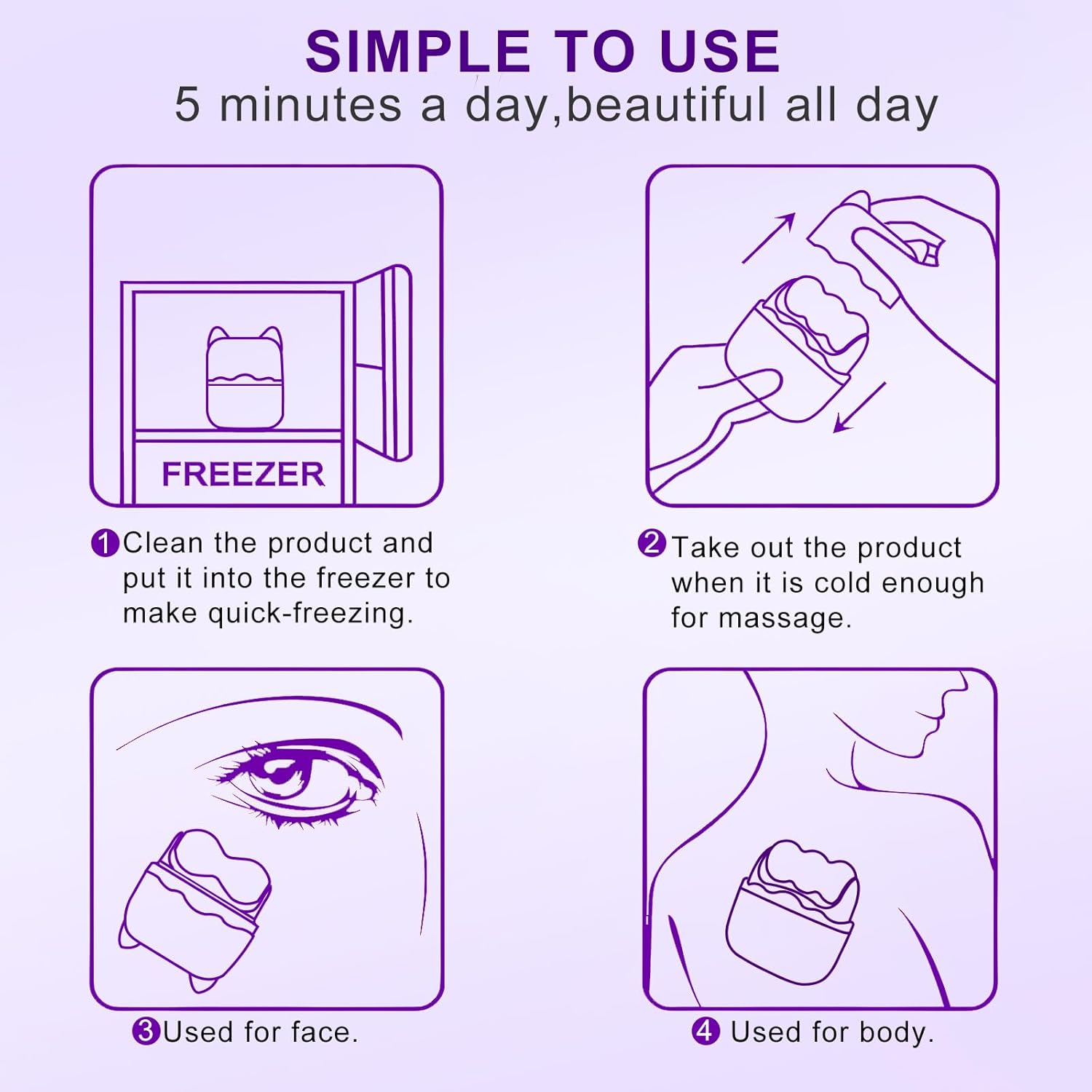 SIMPLE TO USE
5 minutes a day,beautiful all day

FREEZER

❶Clean the product and put it into the freezer to make quick-freezing.

❷Take out the product when it is cold enough for massage.

❸Used for face.

❹ Used for body.